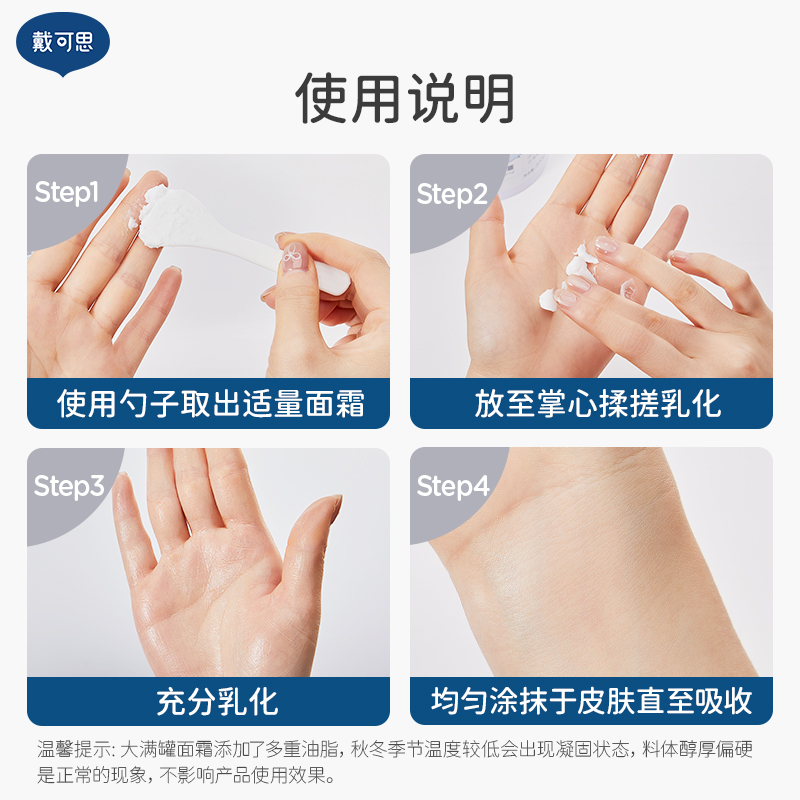 戴可思

使用说明

Step1
使用勺子取出适量面霜

Step2
放至掌心揉搓乳化

Step3
充分乳化

Step4
均匀涂抹于皮肤直至吸收

温馨提示: 大满罐面霜添加了多重油脂，秋冬季节温度较低会出现凝固状态，料体醇厚偏硬是正常的现象，不影响产品使用效果。