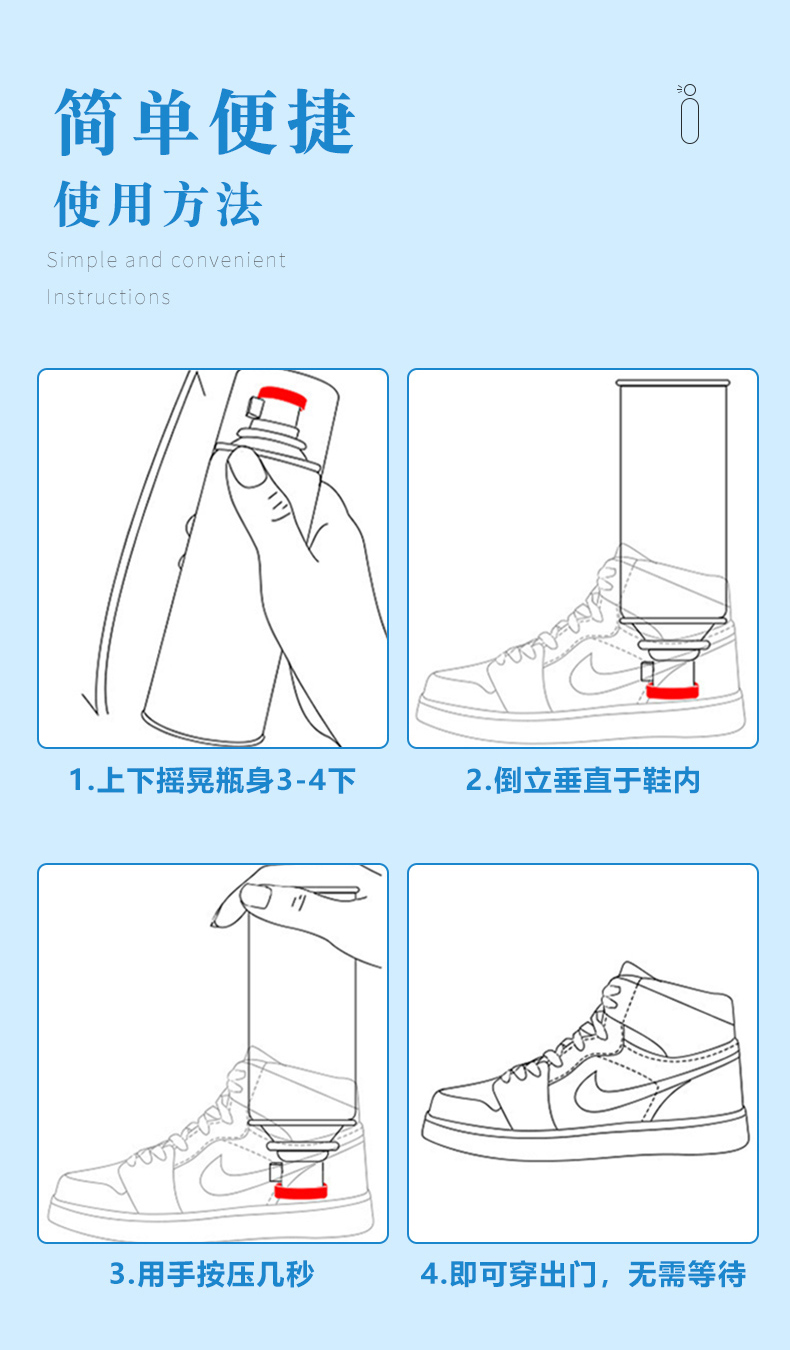 简单便捷
使用方法

Simple and convenient
Instructions

1.上下摇晃瓶身3-4下

2.倒立垂直于鞋内

3.用手按压几秒

4.即可穿出门，无需等待