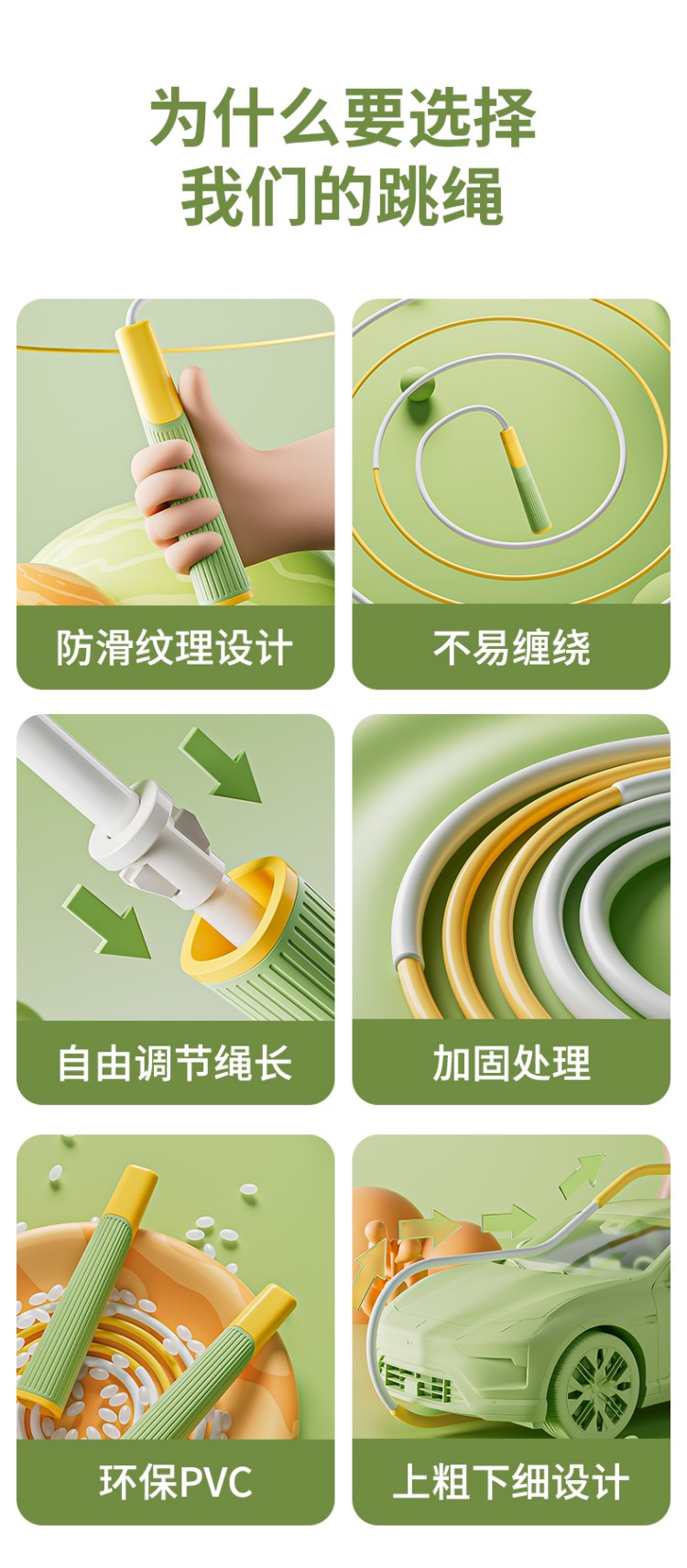 为什么要选择
我们的跳绳

防滑纹理设计

不易缠绕

自由调节绳长

加固处理

环保PVC

上粗下细设计