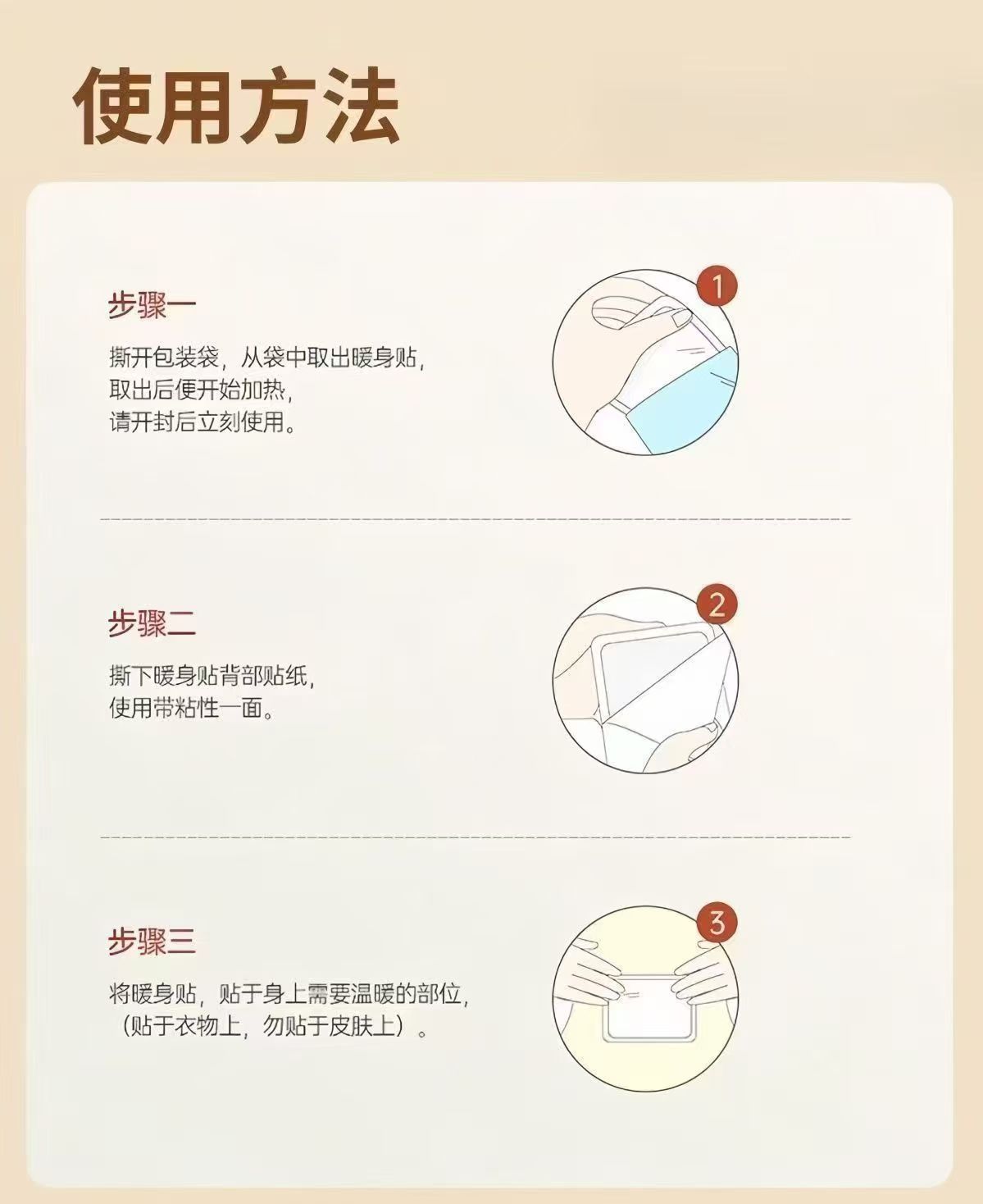 使用方法

步骤一

撕开包装袋，从袋中取出暖身贴，
取出后便开始加热，
请开封后立刻使用。

1

步骤二

撕下暖身贴背部贴纸，
使用带粘性一面。

2

步骤三

将暖身贴，贴于身上需要温暖的部位，
（贴于衣物上，勿贴于皮肤上）。

3