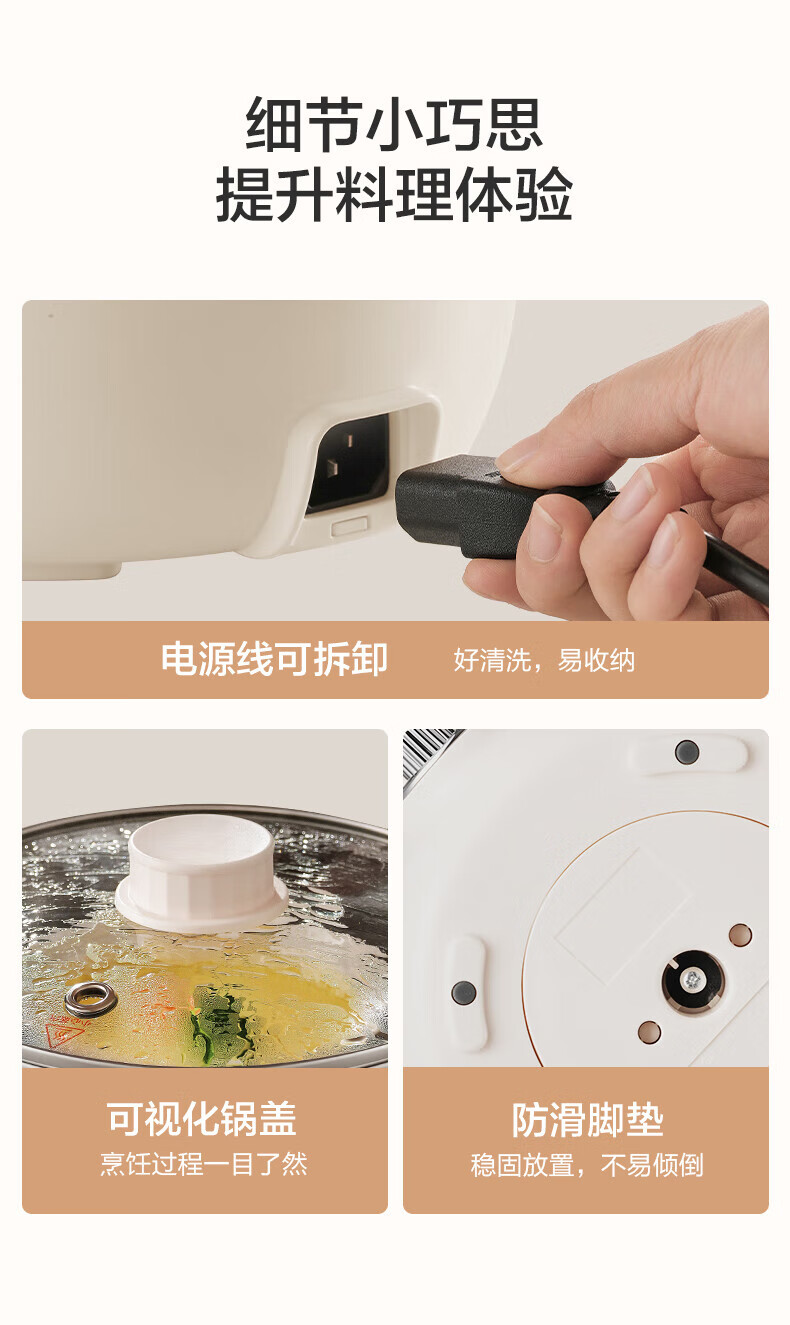 细节小巧思
提升料理体验

电源线可拆卸 好清洗，易收纳

可视化锅盖
烹饪过程一目了然

防滑脚垫
稳固放置，不易倾倒