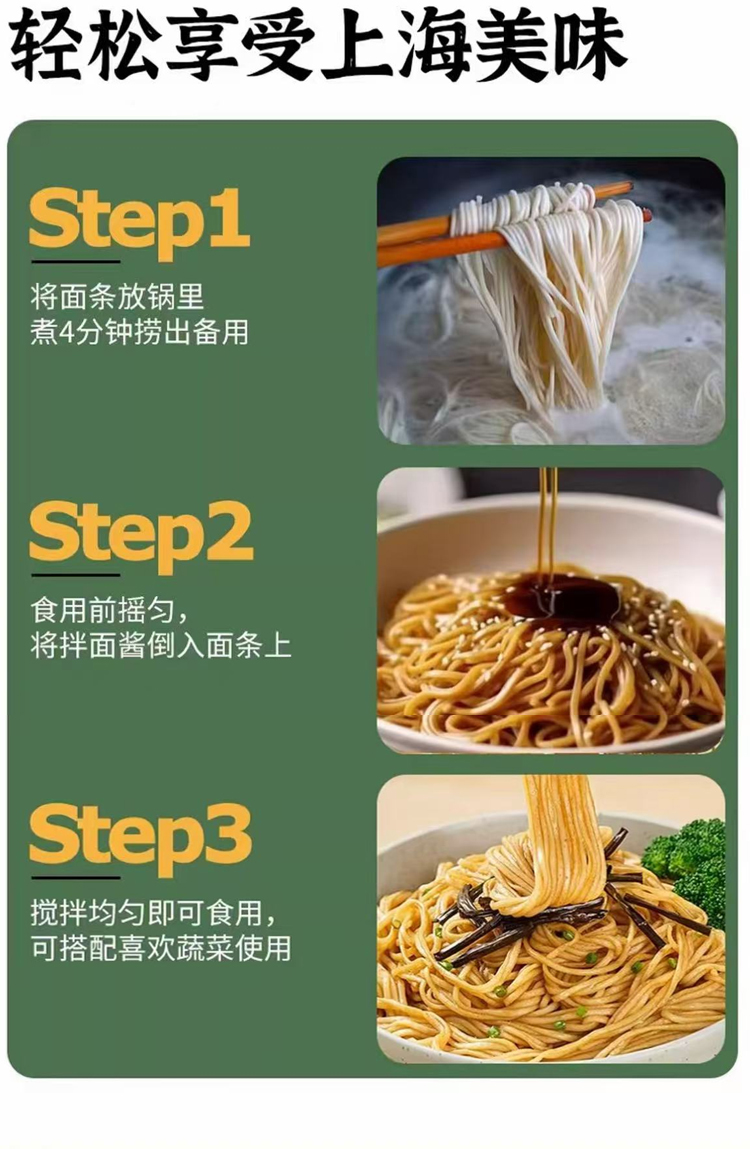 轻松享受上海美味

Step1

将面条放锅里
煮4分钟捞出备用

Step2

食用前摇匀,
将拌面酱倒入面条上

Step3

搅拌均匀即可食用,
可搭配喜欢蔬菜使用