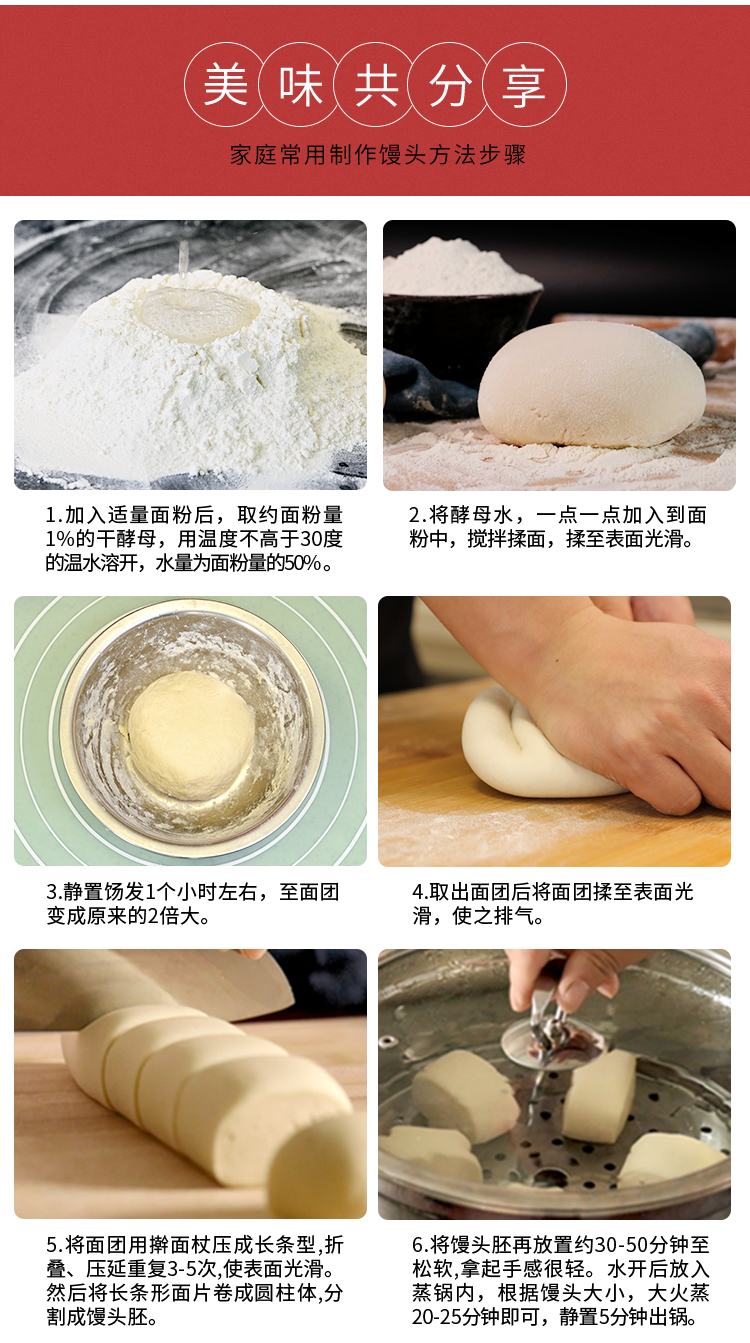 美味共分享

家庭常用制作馒头方法步骤

1.加入适量面粉后，取约面粉量1%的干酵母，用温度不高于30度的温水溶开，水量为面粉量的50%。

2.将酵母水，一点一点加入到面粉中，搅拌揉面，揉至表面光滑。

3.静置饧发1个小时左右，至面团变成原来的2倍大。

4.取出面团后将面团揉至表面光滑，使之排气。

5.将面团用擀面杖压成长条型,折叠、压延重复3-5次,使表面光滑。然后将长条形面片卷成圆柱体,分割成馒头胚。

6.将馒头胚再放置约30-50分钟至松软,拿起手感很轻。水开后放入蒸锅内，根据馒头大小，大火蒸20-25分钟即可，静置5分钟出锅。