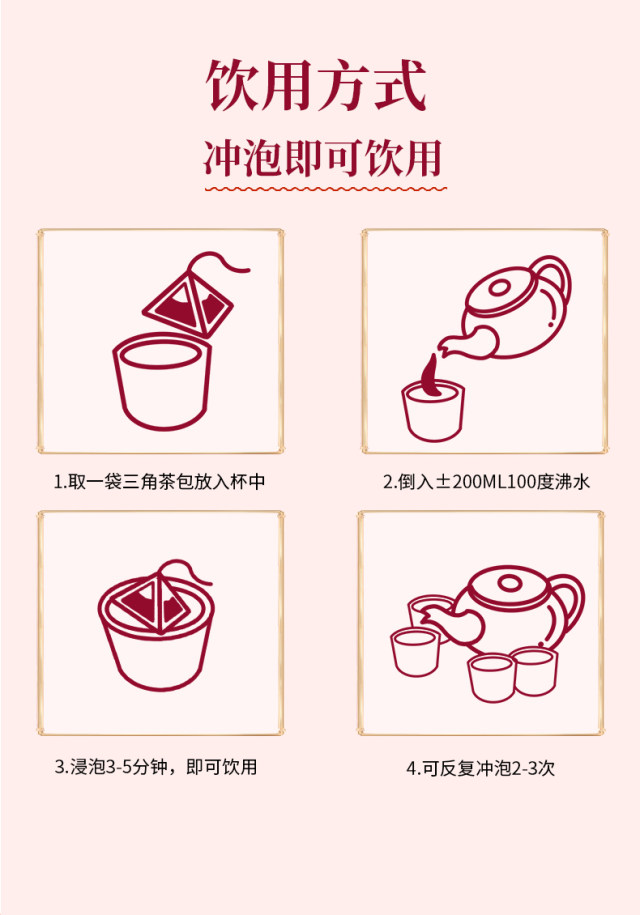 饮用方式
冲泡即可饮用

1.取一袋三角茶包放入杯中

2.倒入±200ML100度沸水

3.浸泡3-5分钟，即可饮用

4.可反复冲泡2-3次