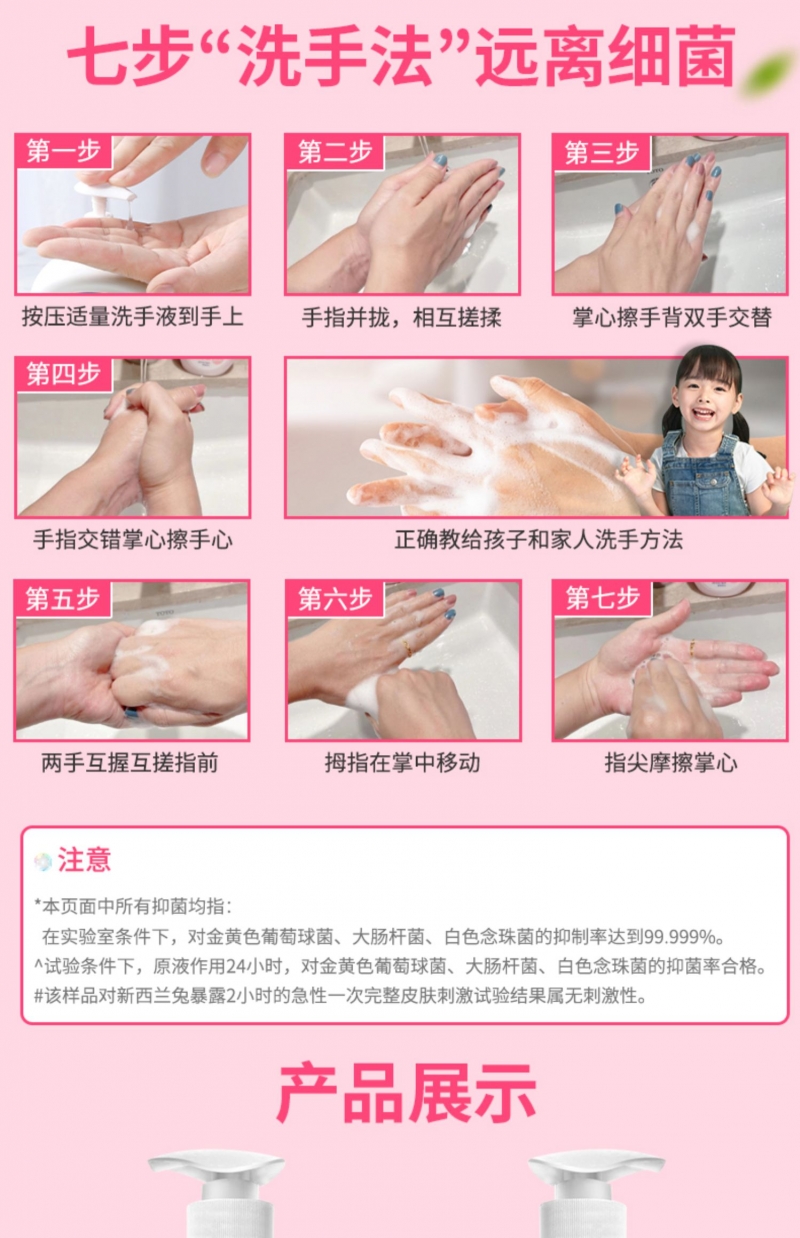 七步“洗手法”远离细菌

第一步
按压适量洗手液到手上

第二步
手指并拢，相互搓揉

第三步
掌心擦手背双手交替

第四步
手指交错掌心擦手心

正确教给孩子和家人洗手方法

第五步
两手互握互搓指前

第六步
拇指在掌中移动

第七步
指尖摩擦掌心

注意

*本页面中所有抑菌均指：
在实验室条件下，对金黄色葡萄球菌、大肠杆菌、白色念珠菌的抑制率达到99.999%。
^试验条件下，原液作用24小时，对金黄色葡萄球菌、大肠杆菌、白色念珠菌的抑菌率合格。
#该样品对新西兰兔暴露2小时的急性一次完整皮肤刺激试验结果属无刺激性。

产品展示